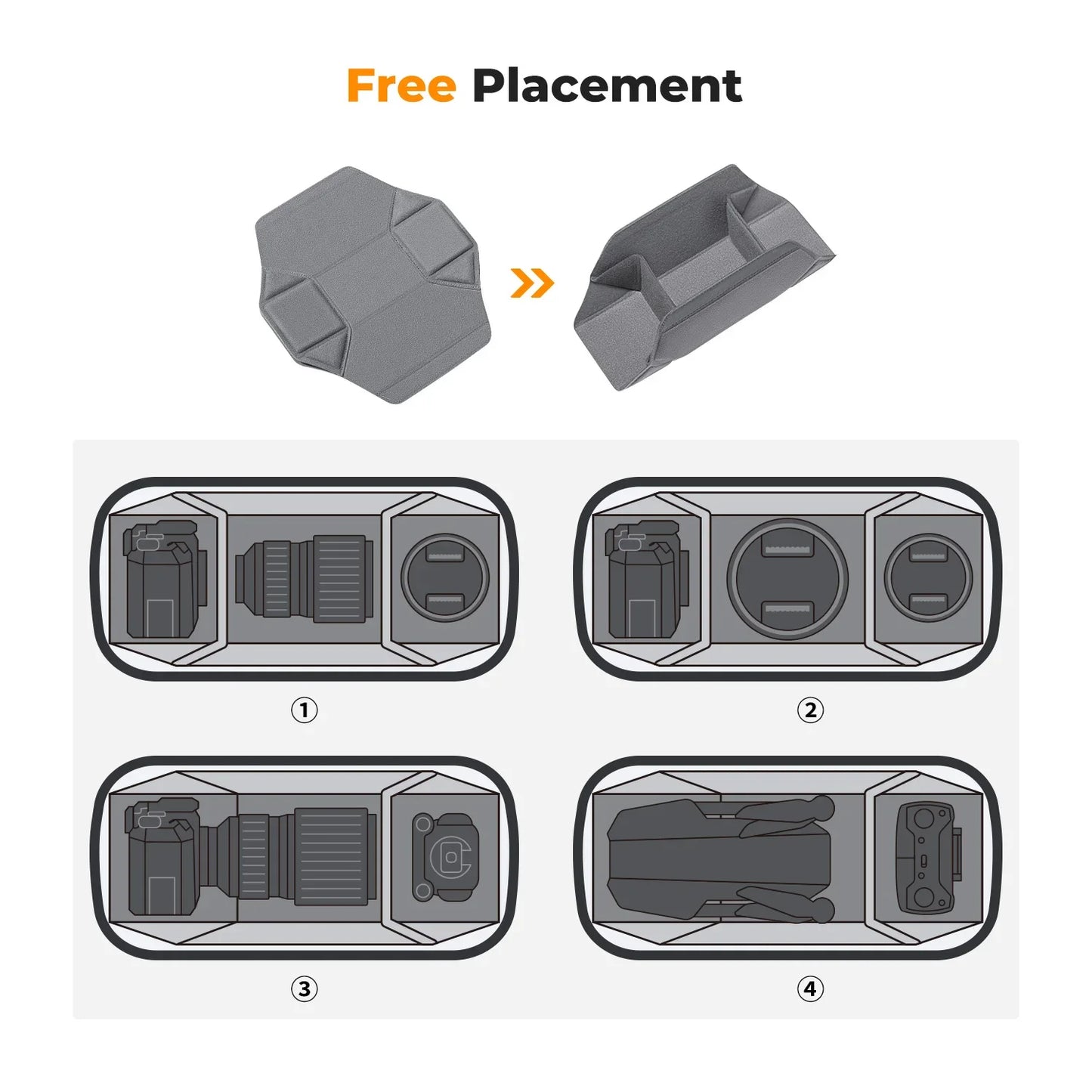 Free Placement

①

②

③

④